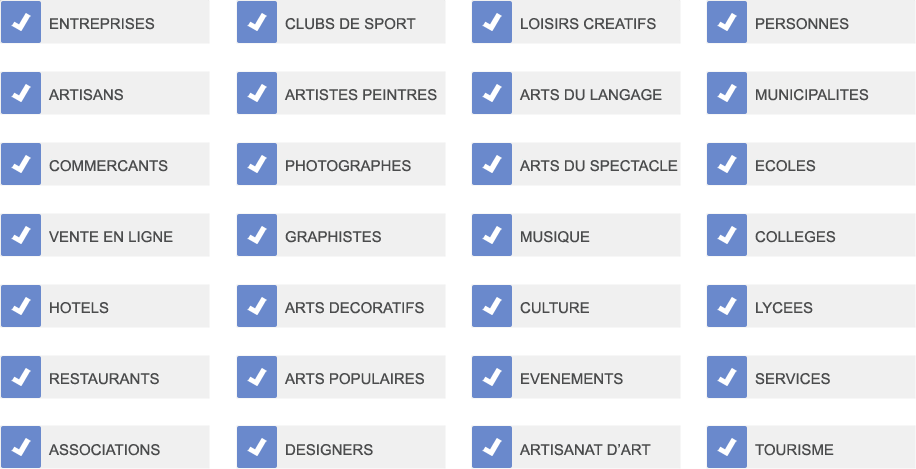 ENTREPRISES
ARTISANS
COMMERCANTS
VENTE EN LIGNE
HOTELS
RESTAURANTS
ASSOCIATIONS

CLUBS DE SPORT
ARTISTES PEINTRES
PHOTOGRAPHES
GRAPHISTES
ARTS DECORATIFS
ARTS POPULAIRES
DESIGNERS

LOISIRS CREATIFS
ARTS DU LANGAGE
ARTS DU SPECTACLE
MUSIQUE
CULTURE
EVENEMENTS
ARTISANAT D'ART

PERSONNES
MUNICIPALITES
ECOLES
COLLEGES
LYCEES
SERVICES
TOURISME